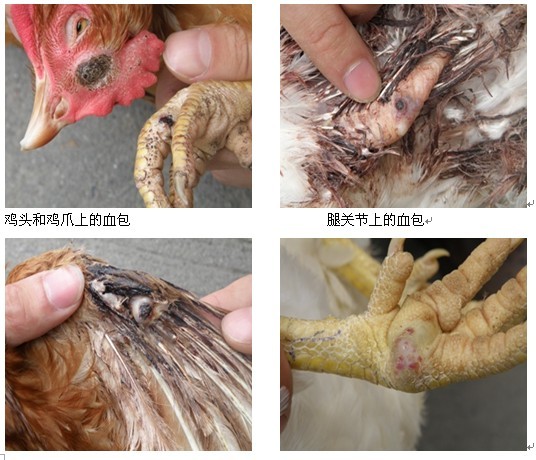 鸡头和鸡爪上的血包

腿关节上的血包