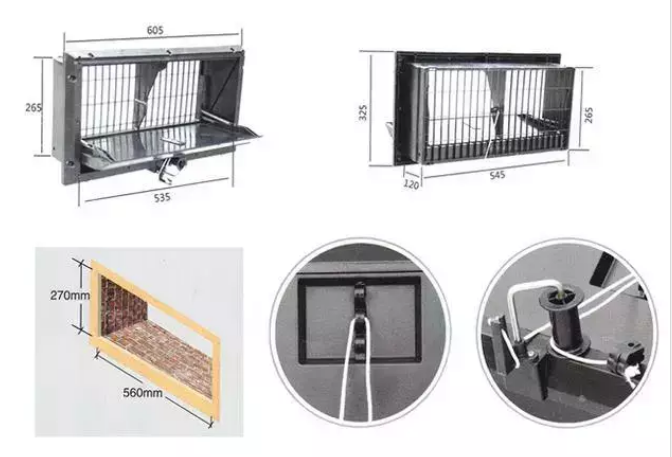 605
265
535
325
265
120
545
270mm
560mm